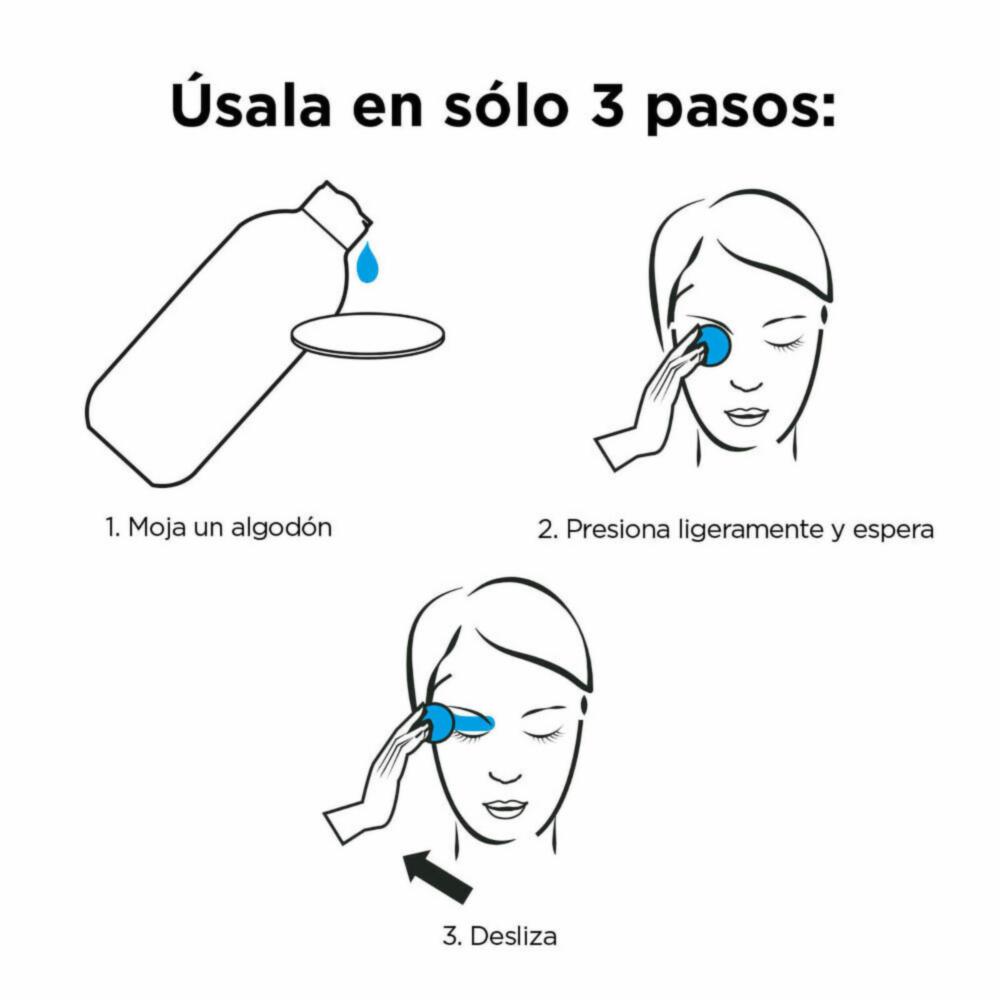 Úsala en sólo 3 pasos:

1. Moja un algodón

2. Presiona ligeramente y espera

3. Desliza