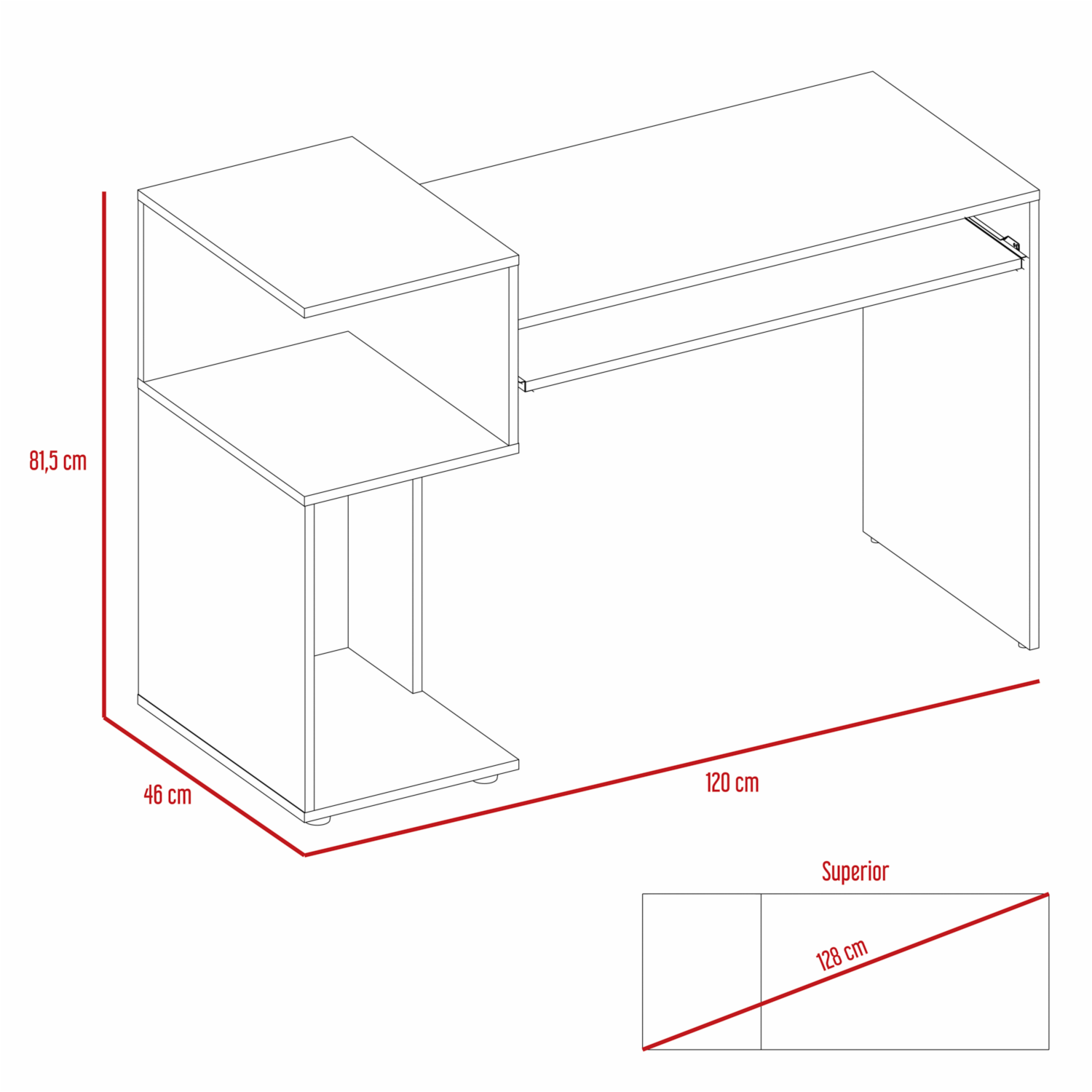 81,5 cm

46 cm

120 cm

Superior

128 cm